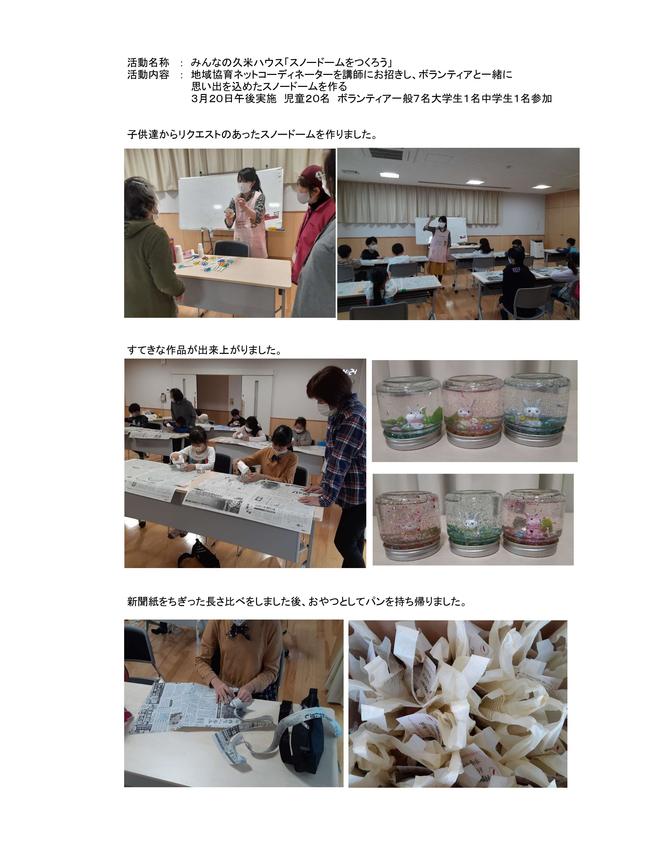 活動名称　：　みんなの久米ハウス「スノードームをつくろう」
活動内容　：　地域協育ネットコーディネーターを講師にお招きし、ボランティアと一緒に思い出を込めたスノードームを作る
3月20日午後実施　児童20名　ボランティア一般7名大学生1名中学生1名参加

子供達からリクエストのあったスノードームを作りました。

すてきな作品が出来上がりました。

新聞紙をちぎった長さ比べをしました後、おやつとしてパンを持ち帰りました。